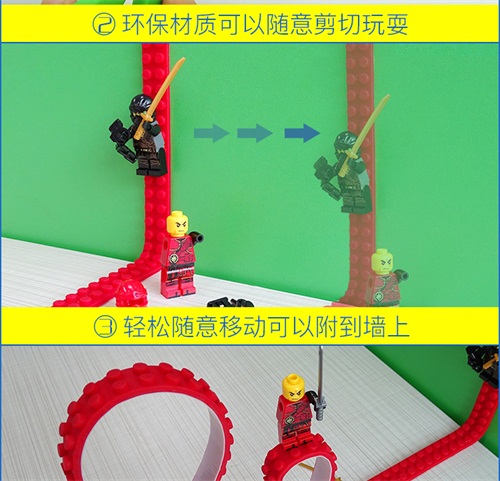 ② 环保材质可以随意剪切玩耍

③ 轻松随意移动可以附到墙上